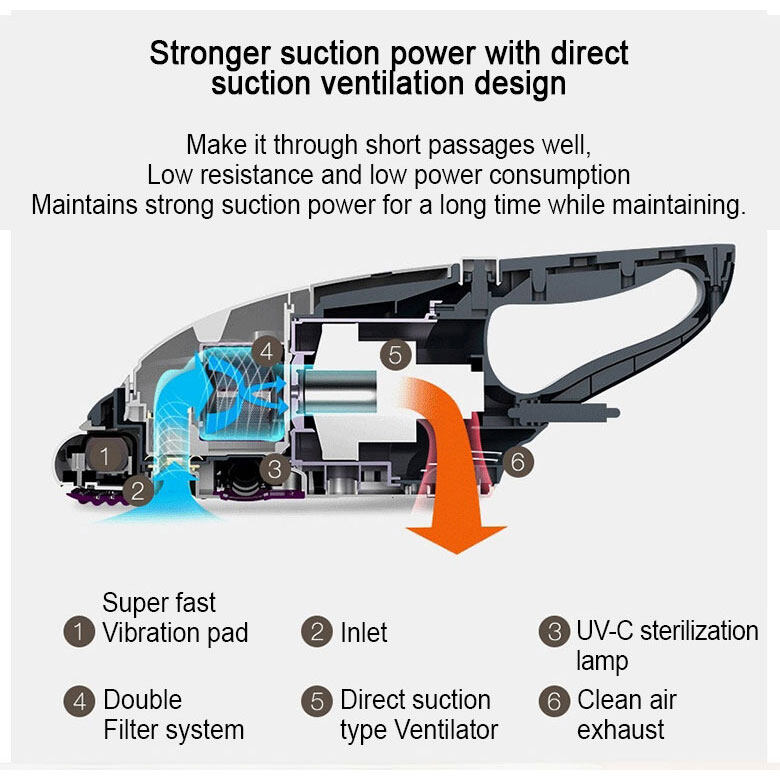 Stronger suction power with direct suction ventilation design

Make it through short passages well,
Low resistance and low power consumption
Maintains strong suction power for a long time while maintaining.

4
5
1
2
3
6

1 Super fast Vibration pad

2 Inlet

3 UV-C sterilization lamp

4 Double Filter system

5 Direct suction type Ventilator

6 Clean air exhaust