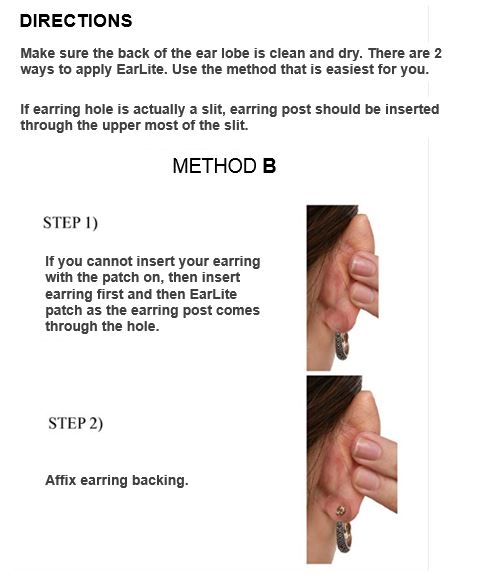 DIRECTIONS

Make sure the back of the ear lobe is clean and dry. There are 2 ways to apply EarLite. Use the method that is easiest for you.

If earring hole is actually a slit, earring post should be inserted through the upper most of the slit.

METHOD B

STEP 1)

If you cannot insert your earring with the patch on, then insert earring first and then EarLite patch as the earring post comes through the hole.

STEP 2)

Affix earring backing.